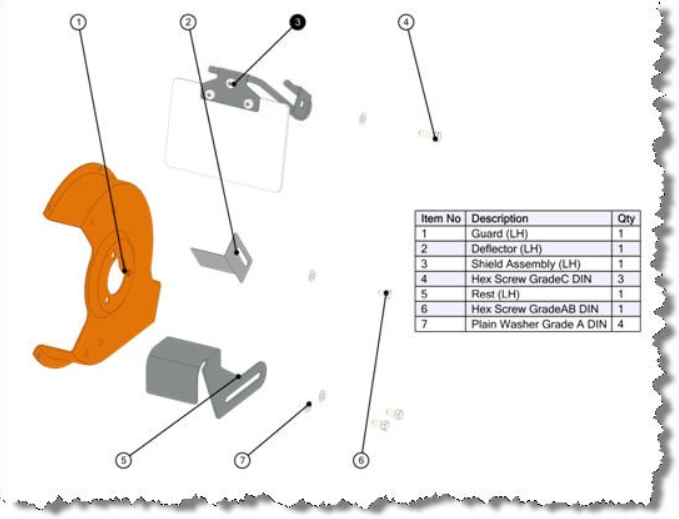 1

2

3

4

| Item No | Description | Qty |
|---|---|---|
| 1 | Guard (LH) | 1 |
| 2 | Deflector (LH) | 1 |
| 3 | Shield Assembly (LH) | 1 |
| 4 | Hex Screw GradeC DIN | 3 |
| 5 | Rest (LH) | 1 |
| 6 | Hex Screw GradeAB DIN | 1 |
| 7 | Plain Washer Grade A DIN | 4 |

5

7

6